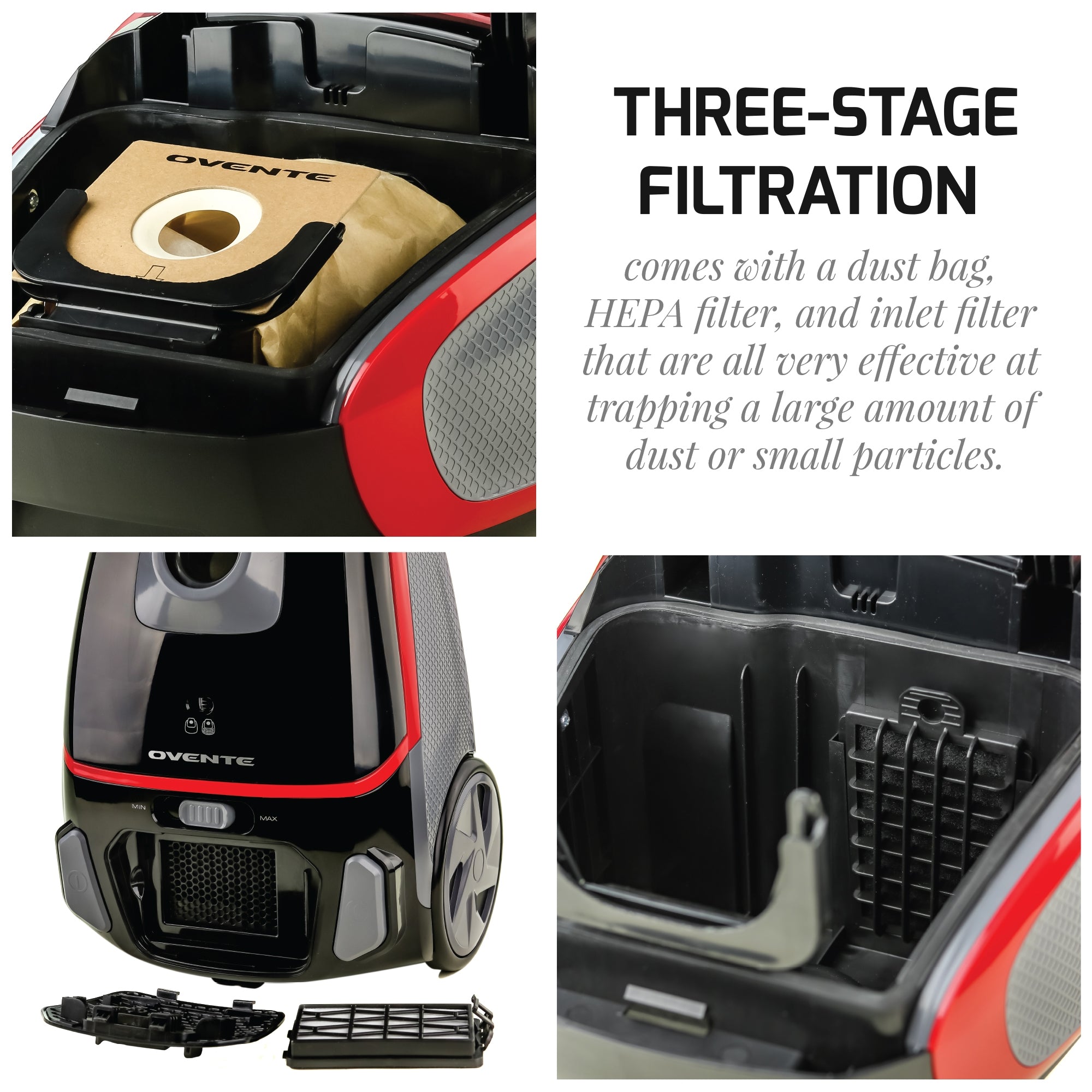 OVENTE

THREE-STAGE FILTRATION

comes with a dust bag, HEPA filter, and inlet filter that are all very effective at trapping a large amount of dust or small particles.

OVENTE

MIN

MAX