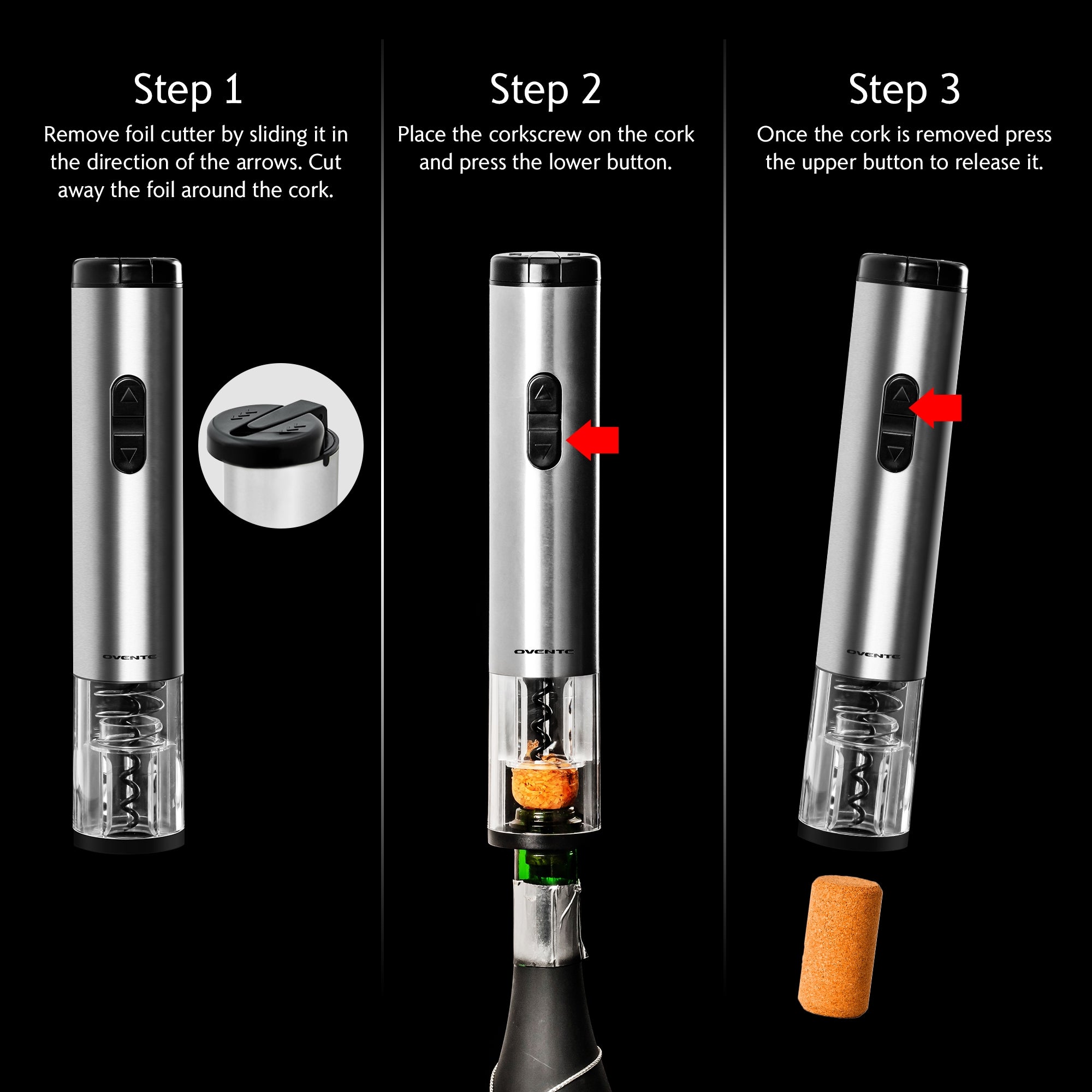 Step 1

Remove foil cutter by sliding it in the direction of the arrows. Cut away the foil around the cork.

OVENTE

Step 2

Place the corkscrew on the cork and press the lower button.

OVENTE

Step 3

Once the cork is removed press the upper button to release it.

OVENTE