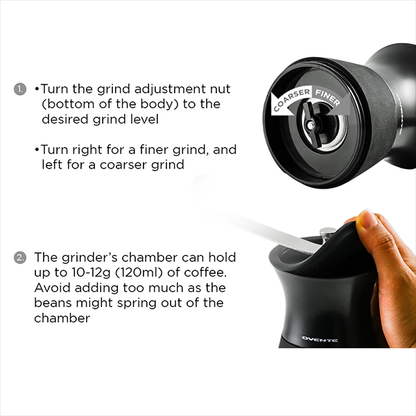 1. •Turn the grind adjustment nut (bottom of the body) to the desired grind level

•Turn right for a finer grind, and left for a coarser grind

COARSER FINER

2. The grinder's chamber can hold up to 10-12g (120ml) of coffee. Avoid adding too much as the beans might spring out of the chamber

OVENTE