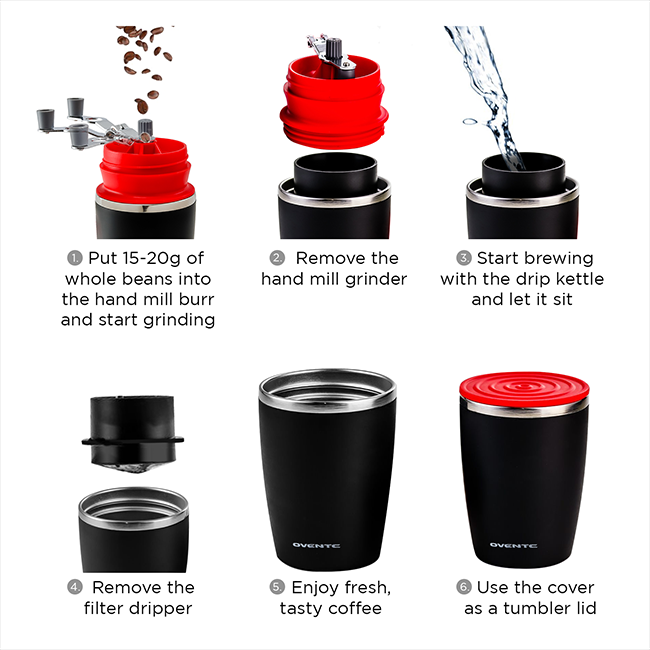 1. Put 15-20g of whole beans into the hand mill burr and start grinding

2. Remove the hand mill grinder

3. Start brewing with the drip kettle and let it sit

4. Remove the filter dripper

OVENTE

5. Enjoy fresh, tasty coffee

OVENTE

6. Use the cover as a tumbler lid